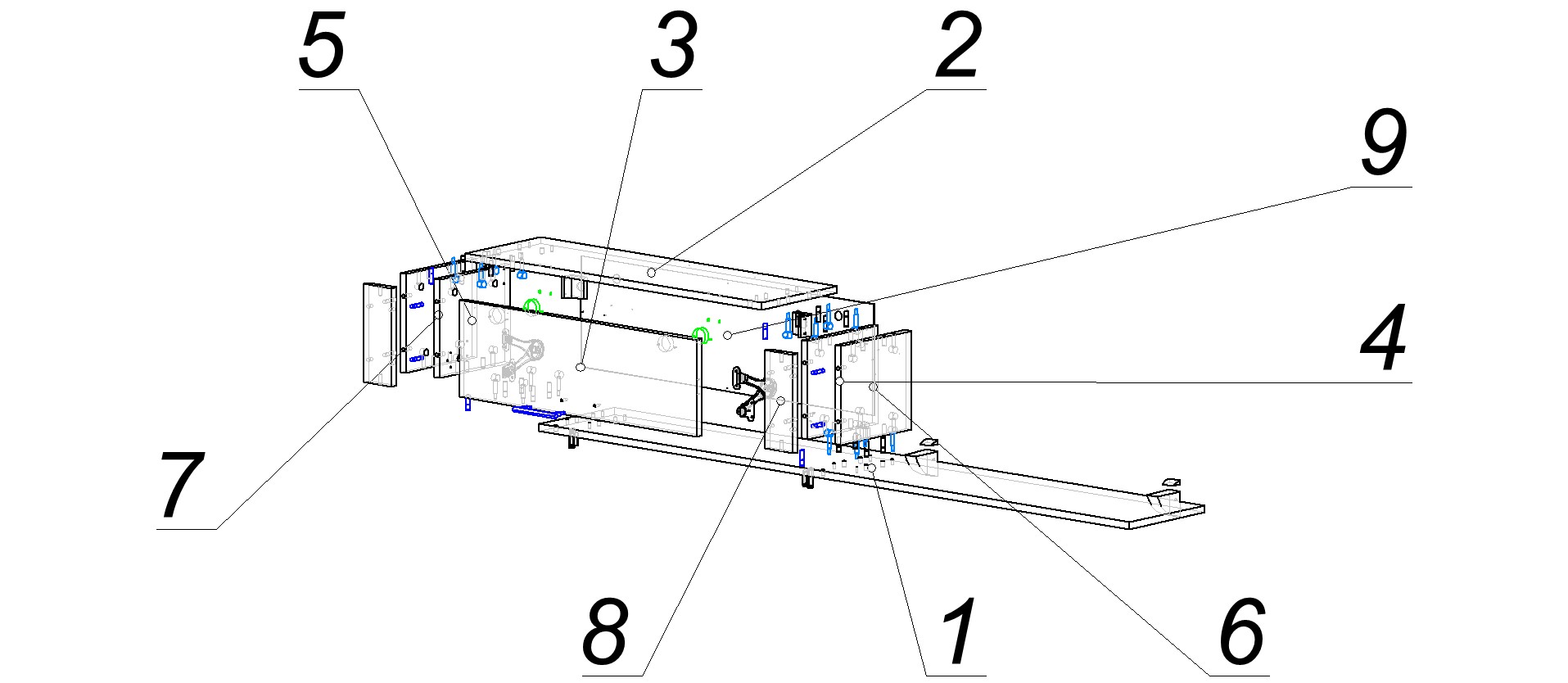 5
3
2
9
4
7
8
1
6