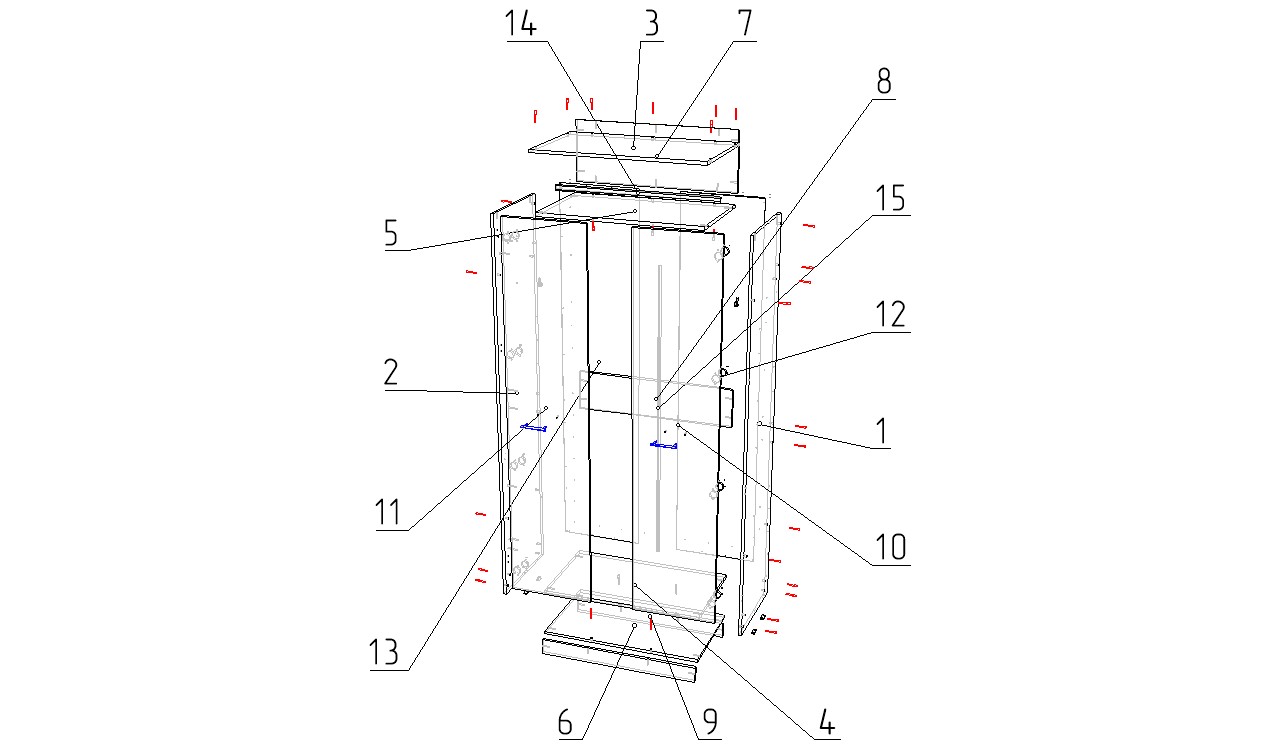 14
3
7
8
15
5
12
2
1
11
10
13
6
9
4