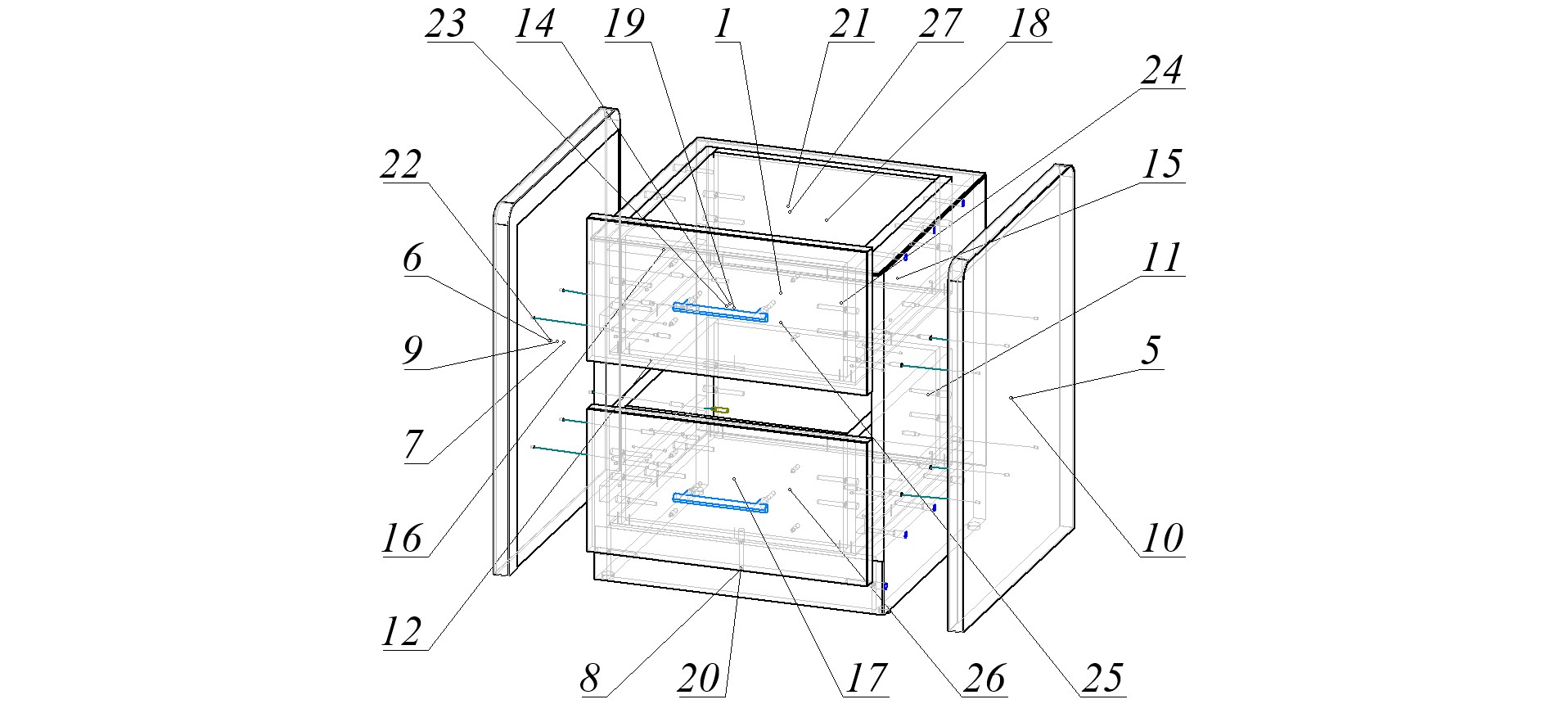 23 14 19 1 21 27 18
24
22
15
6
11
9
5
7
16
10
12
8 20 17 26 25